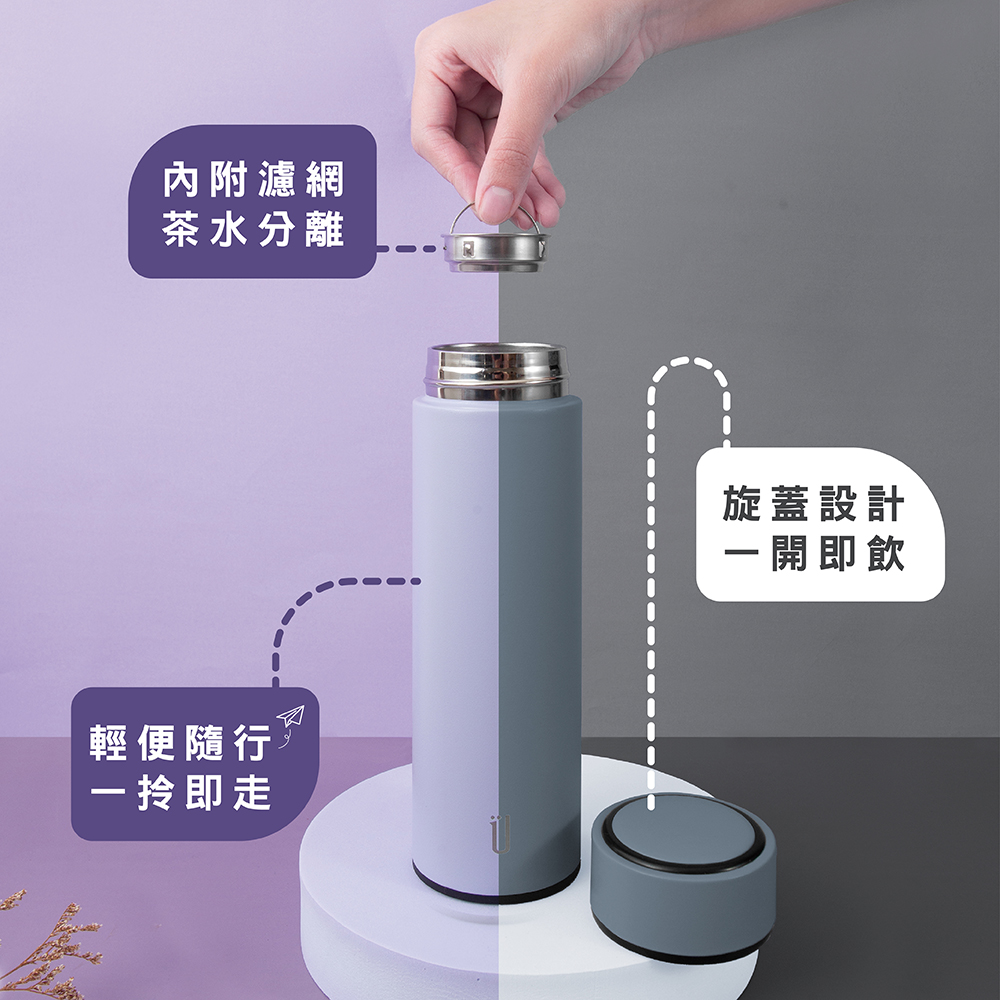 內附濾網
茶水分離

旋蓋設計
一開即飲

輕便隨行
一拎即走

Ü