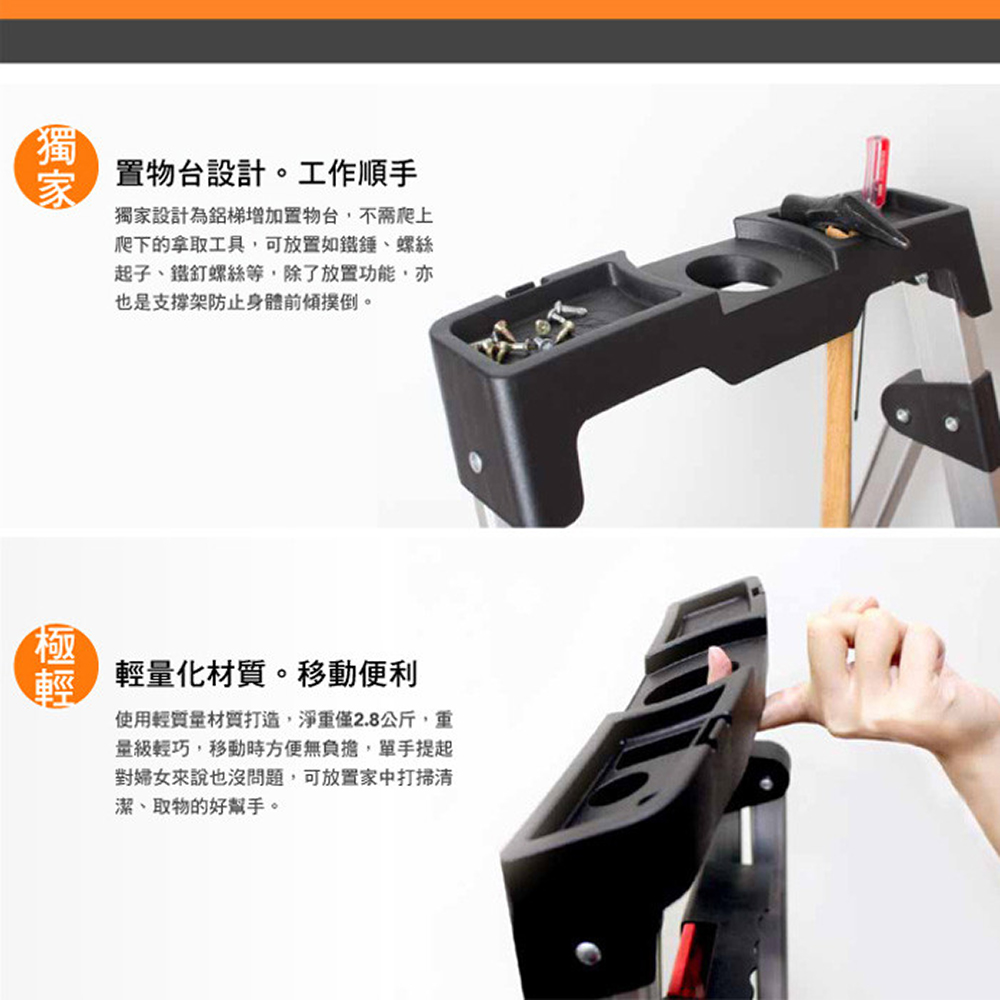 獨家

置物台設計。工作順手

獨家設計為鋁梯增加置物台，不需爬上爬下的拿取工具，可放置如鐵錘、螺絲起子、鐵釘螺絲等，除了放置功能，亦也是支撐架防止身體前傾撲倒。

極輕

輕量化材質。移動便利

使用輕質量材質打造，淨重僅2.8公斤，重量級輕巧，移動時方便無負擔，單手提起對婦女來說也沒問題，可放置家中打掃清潔、取物的好幫手。