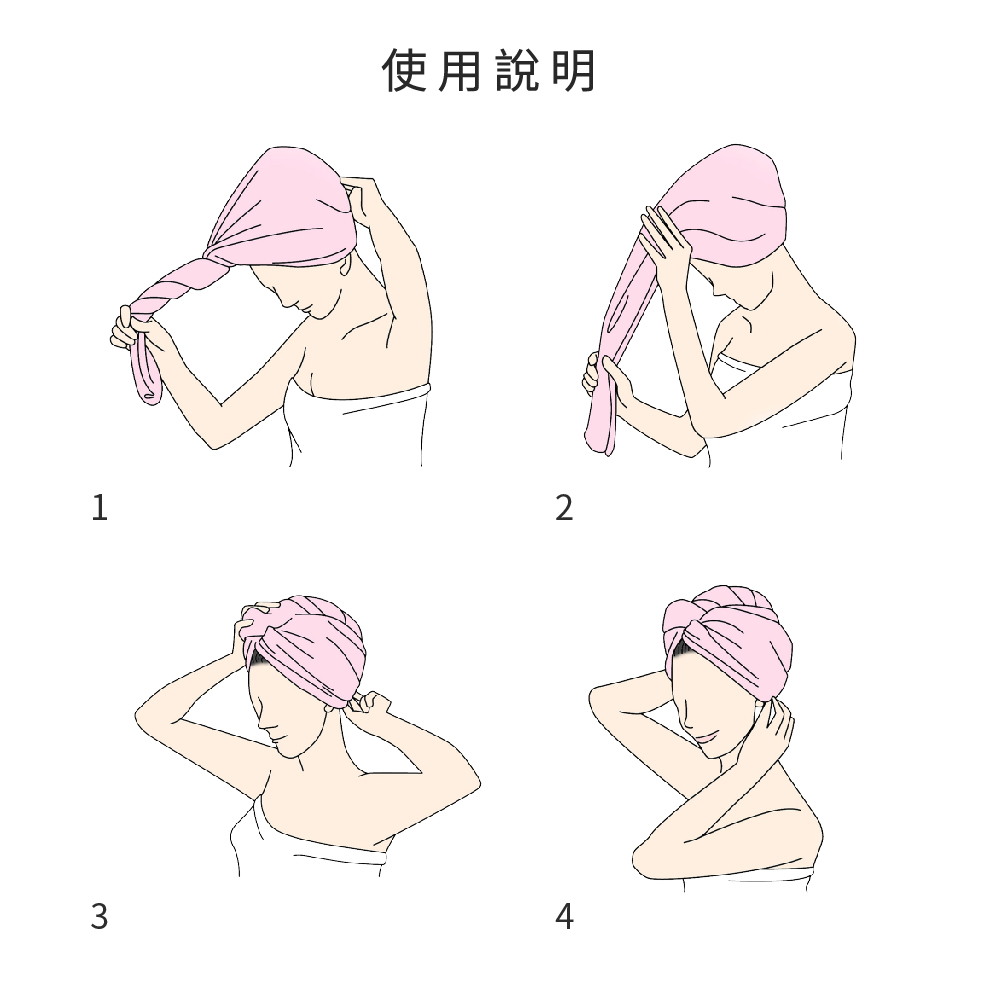 使用說明

1

2

3

4