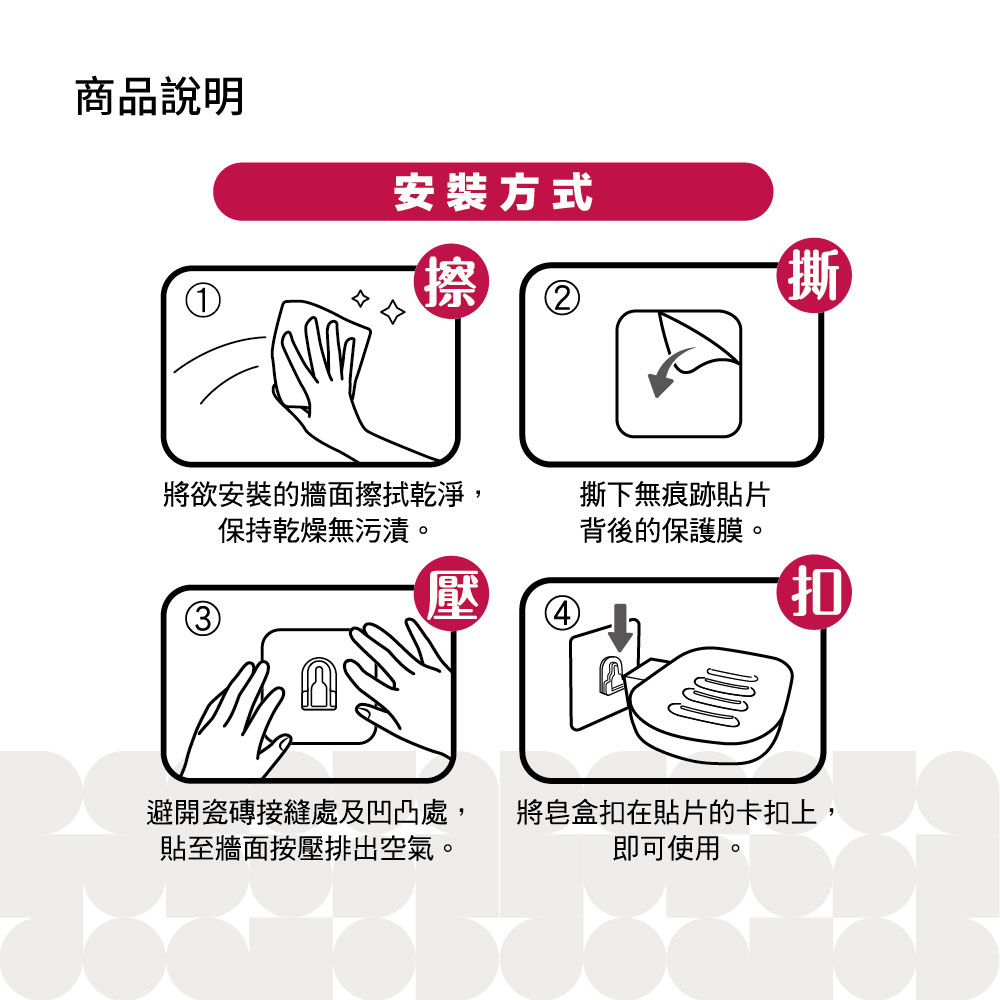 商品說明

安裝方式

① 擦

將欲安裝的牆面擦拭乾淨，保持乾燥無污漬。

② 撕

撕下無痕跡貼片背後的保護膜。

③ 壓

避開瓷磚接縫處及凹凸處，貼至牆面按壓排出空氣。

④ 扣

將皂盒扣在貼片的卡扣上，即可使用。