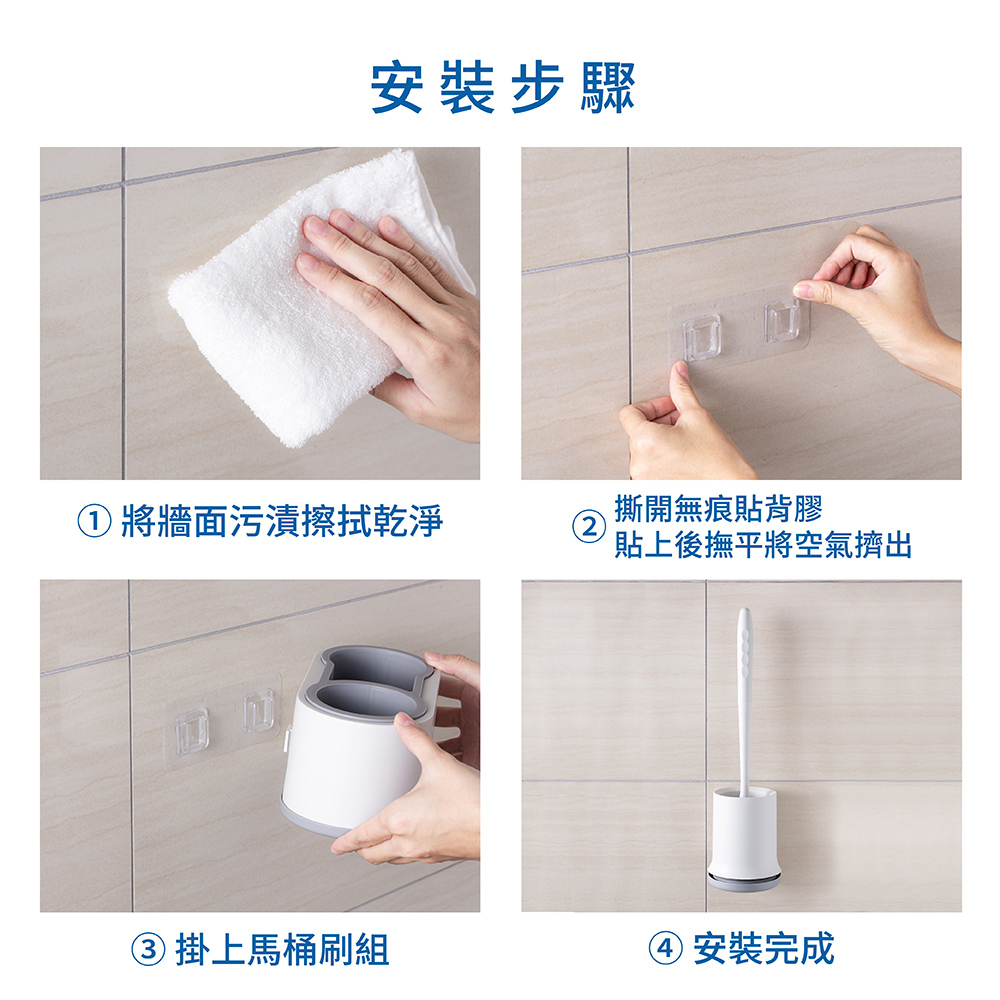 安裝步驟

① 將牆面污漬擦拭乾淨

② 撕開無痕貼背膠
貼上後撫平將空氣擠出

③ 掛上馬桶刷組

④ 安裝完成