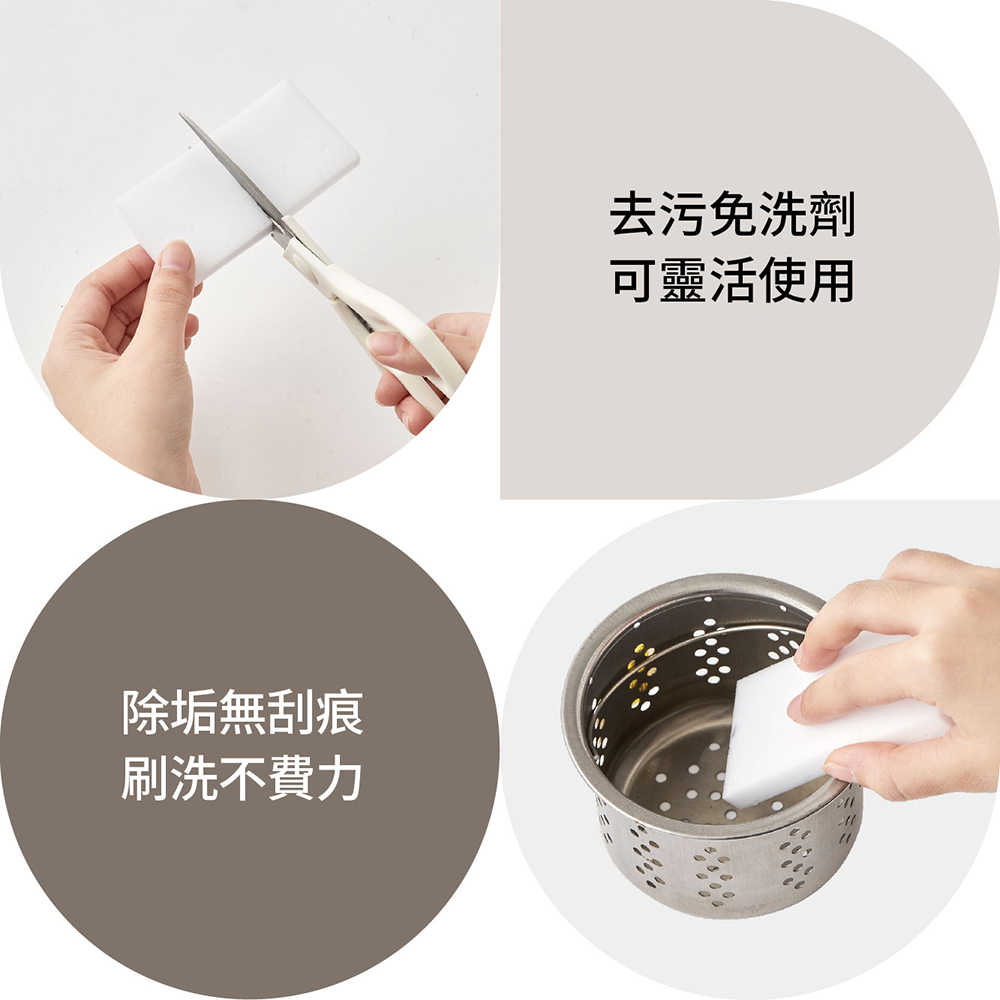 去污免洗劑
可靈活使用

除垢無刮痕
刷洗不費力