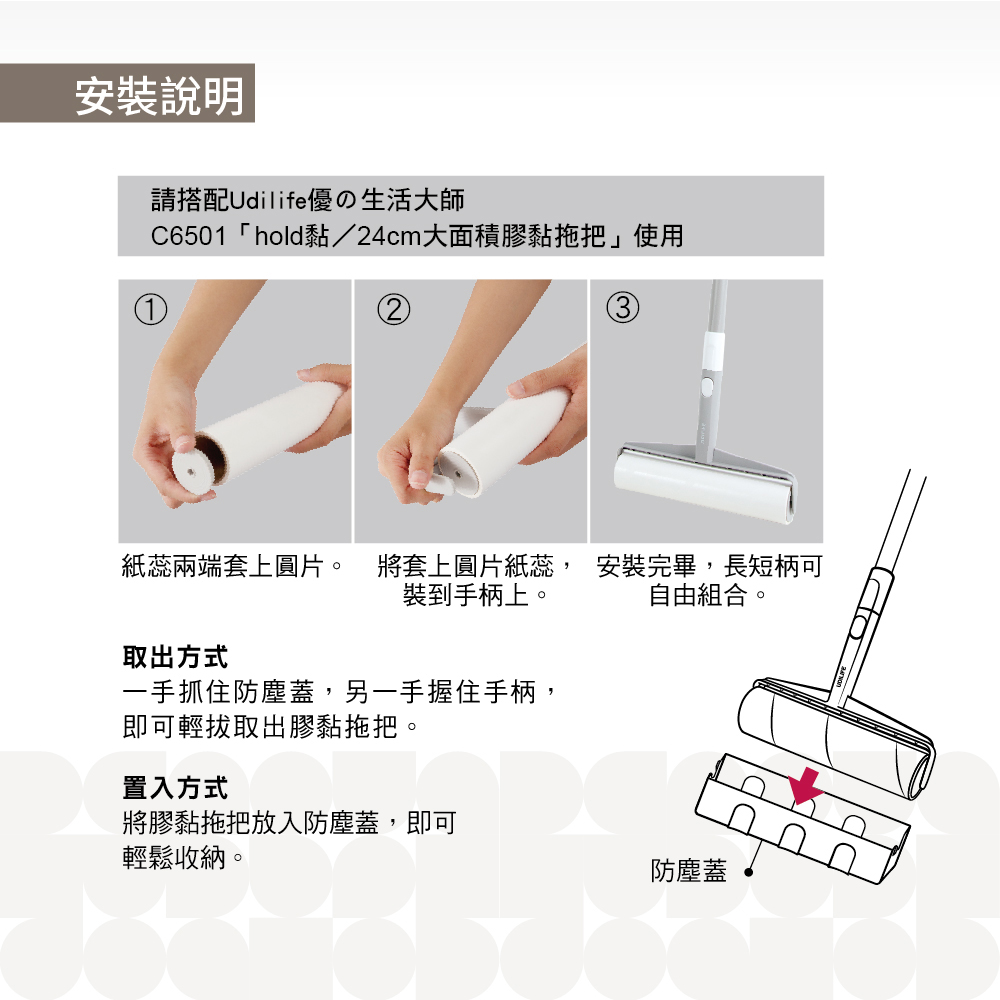 安裝說明

請搭配Udilife優の生活大師
C6501「hold黏／24cm大面積膠黏拖把」使用

①

②

③

紙蕊兩端套上圓片。

將套上圓片紙蕊，裝到手柄上。

安裝完畢，長短柄可自由組合。

取出方式
一手抓住防塵蓋，另一手握住手柄，即可輕拔取出膠黏拖把。

置入方式
將膠黏拖把放入防塵蓋，即可輕鬆收納。

UDILIFE

防塵蓋