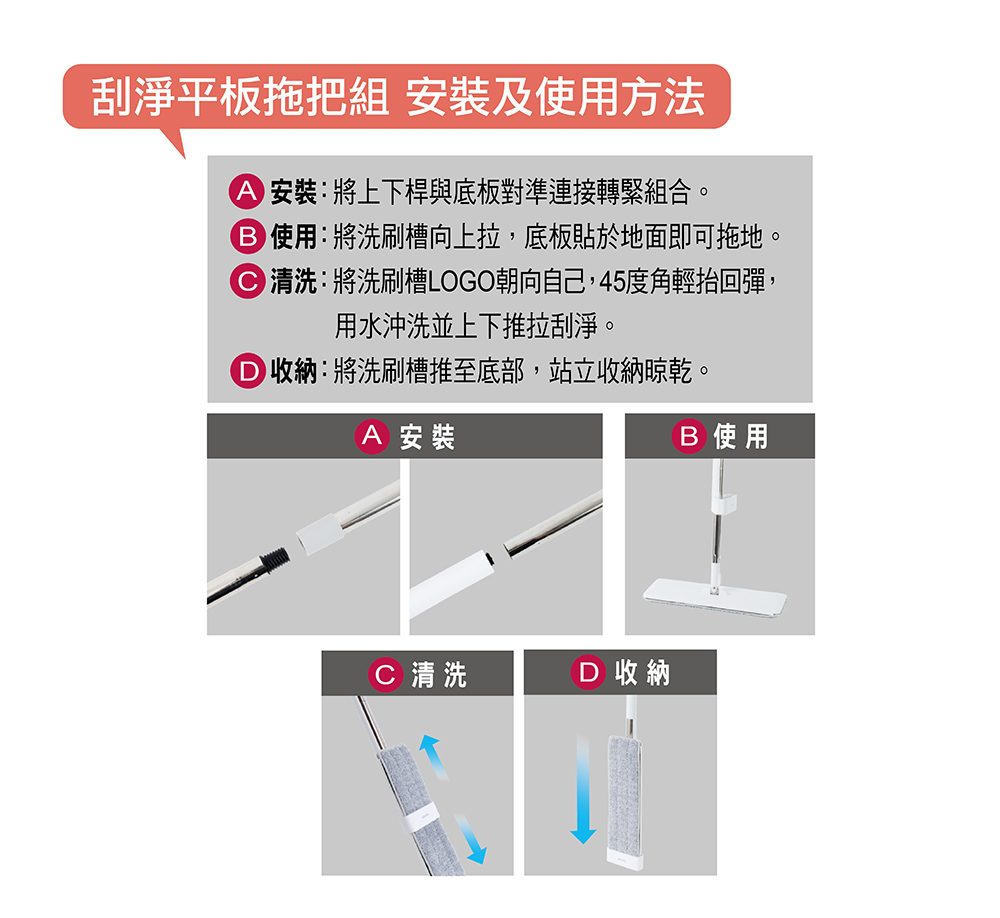 刮淨平板拖把組 安裝及使用方法

A 安裝：將上下桿與底板對準連接轉緊組合。
B 使用：將洗刷槽向上拉，底板貼於地面即可拖地。
C 清洗：將洗刷槽LOGO朝向自己，45度角輕抬回彈，用水沖洗並上下推拉刮淨。
D 收納：將洗刷槽推至底部，站立收納晾乾。

A 安裝

B 使用

C 清洗

D 收納