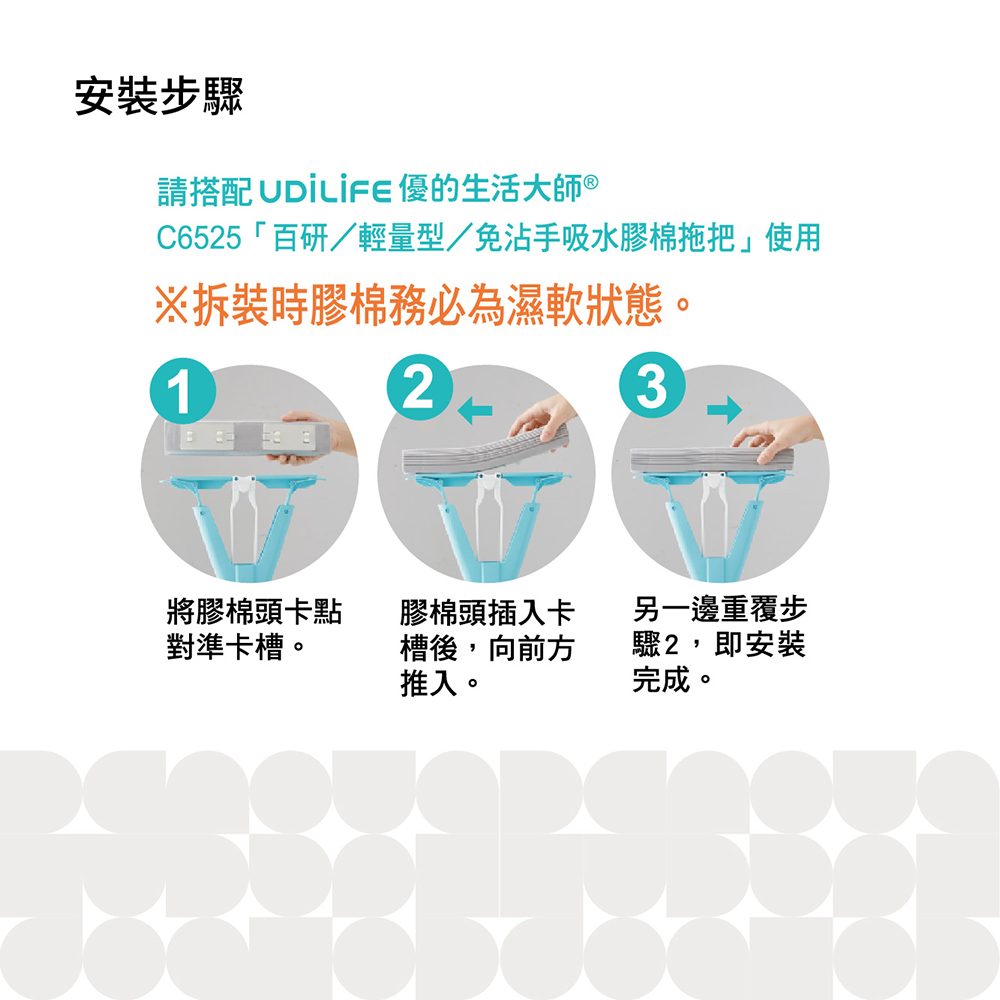 安裝步驟

請搭配 UDiLiFE 優的生活大師®
C6525「百研／輕量型／免沾手吸水膠棉拖把」使用

※拆裝時膠棉務必為濕軟狀態。

1

將膠棉頭卡點對準卡槽。

2

膠棉頭插入卡槽後，向前方推入。

3

另一邊重覆步驟2，即安裝完成。