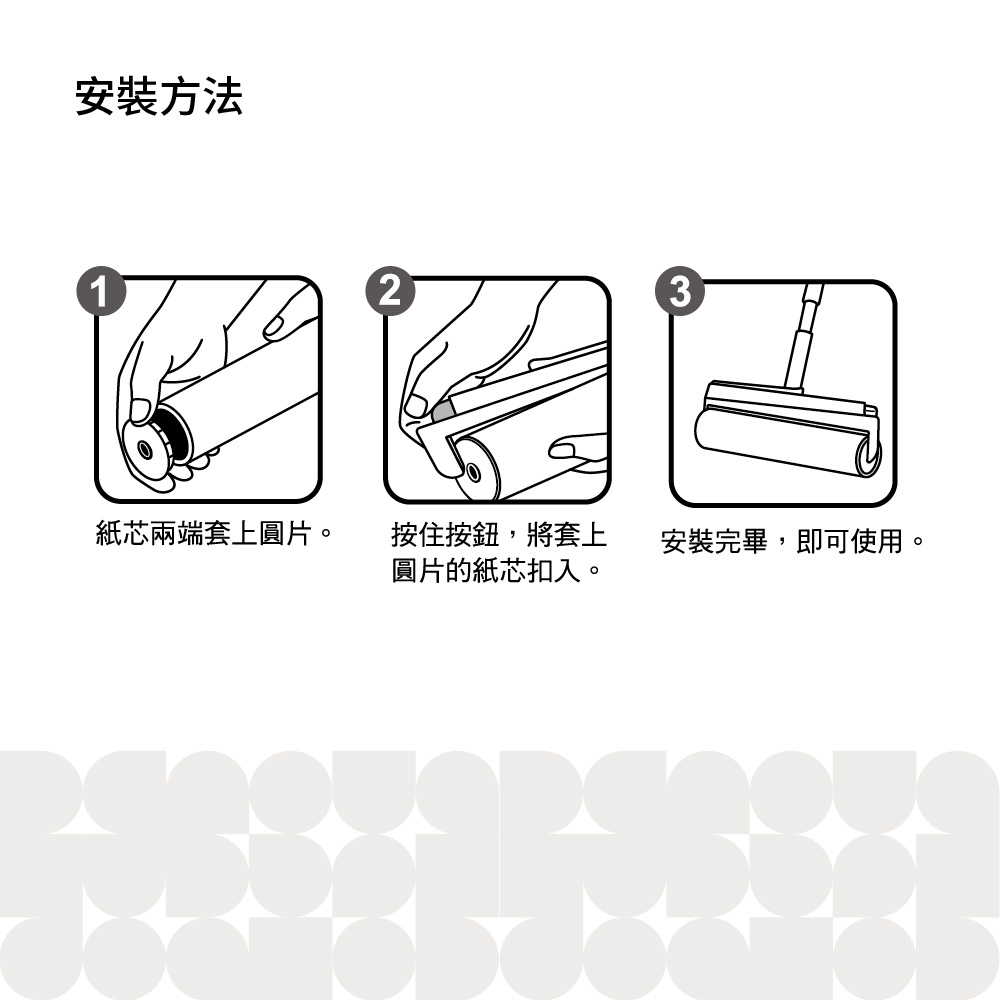 安裝方法

1

紙芯兩端套上圓片。

2

按住按鈕，將套上圓片的紙芯扣入。

3

安裝完畢，即可使用。