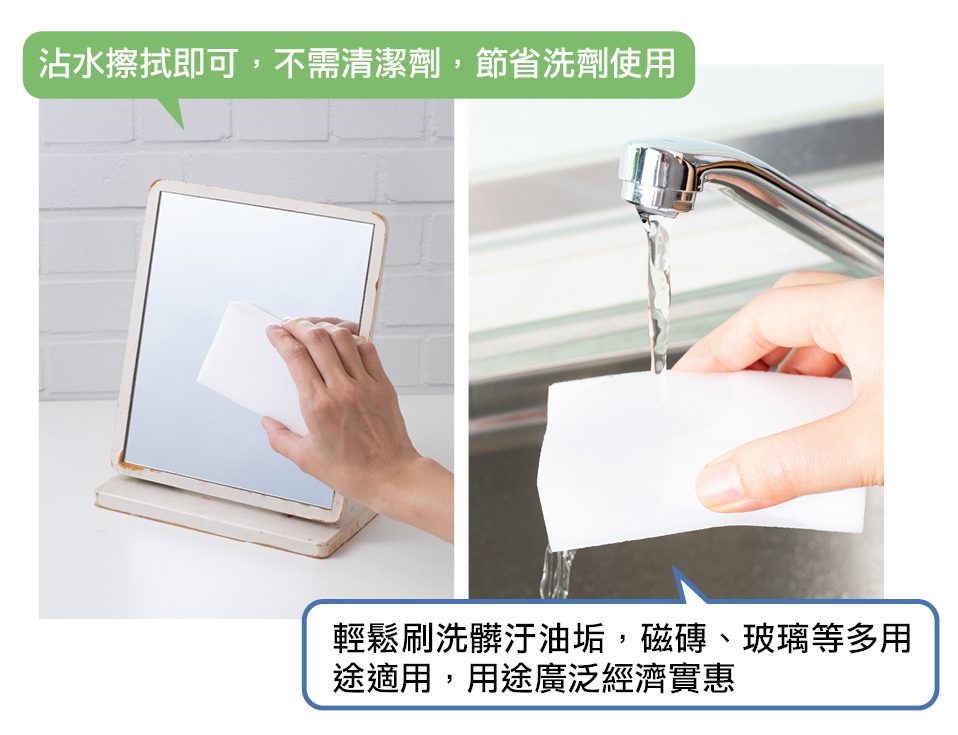 沾水擦拭即可，不需清潔劑，節省洗劑使用

輕鬆刷洗髒汙油垢，磁磚、玻璃等多用途適用，用途廣泛經濟實惠