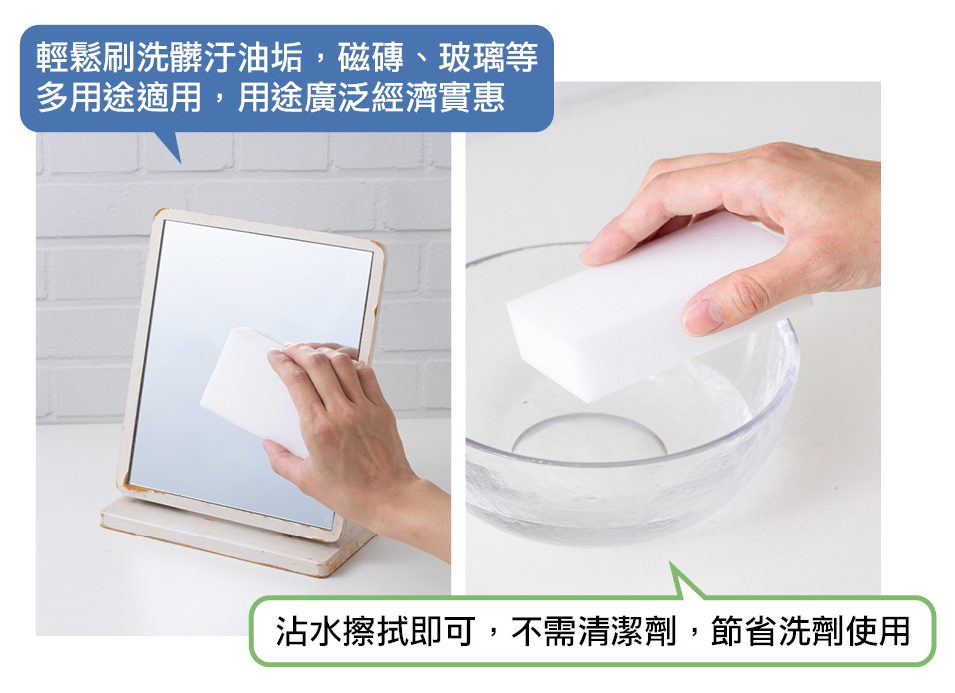 輕鬆刷洗髒汙油垢，磁磚、玻璃等多用途適用，用途廣泛經濟實惠

沾水擦拭即可，不需清潔劑，節省洗劑使用