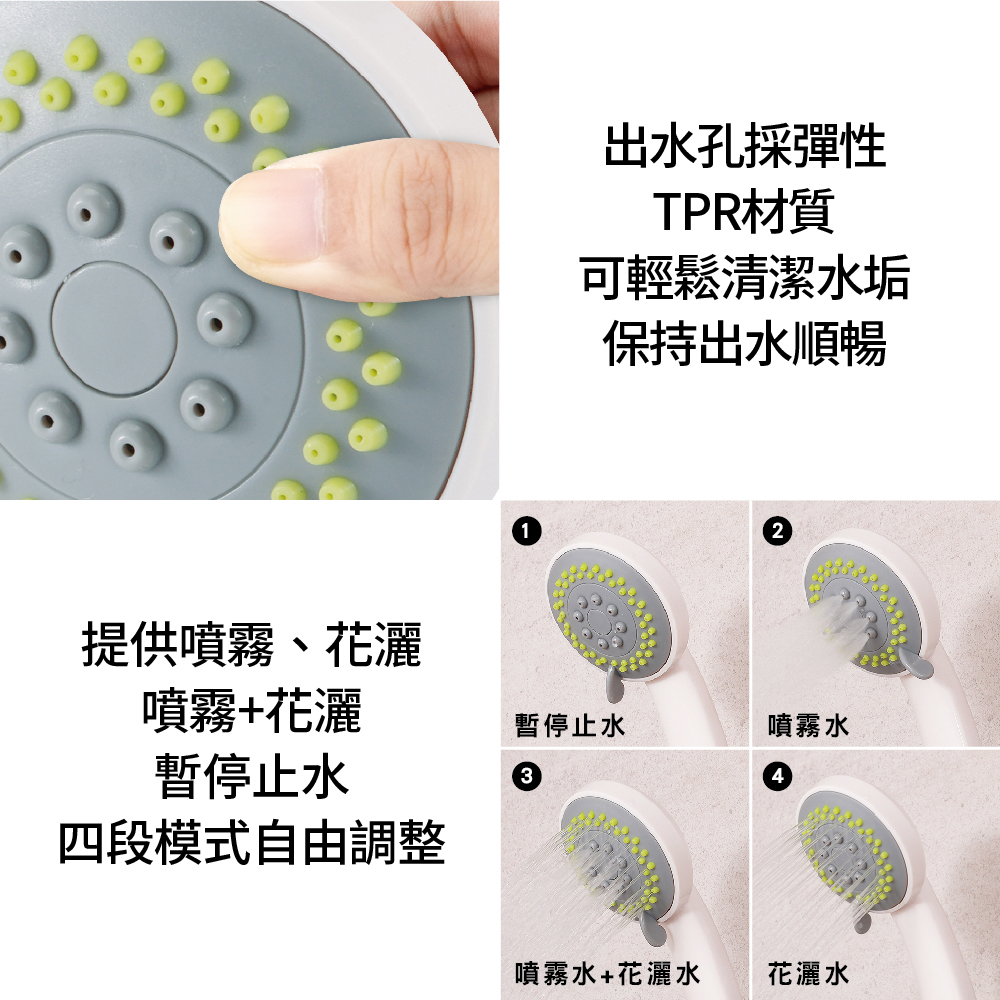 出水孔採彈性
TPR材質
可輕鬆清潔水垢
保持出水順暢

提供噴霧、花灑
噴霧+花灑
暫停止水
四段模式自由調整

1
暫停止水

2
噴霧水

3
噴霧水+花灑水

4
花灑水