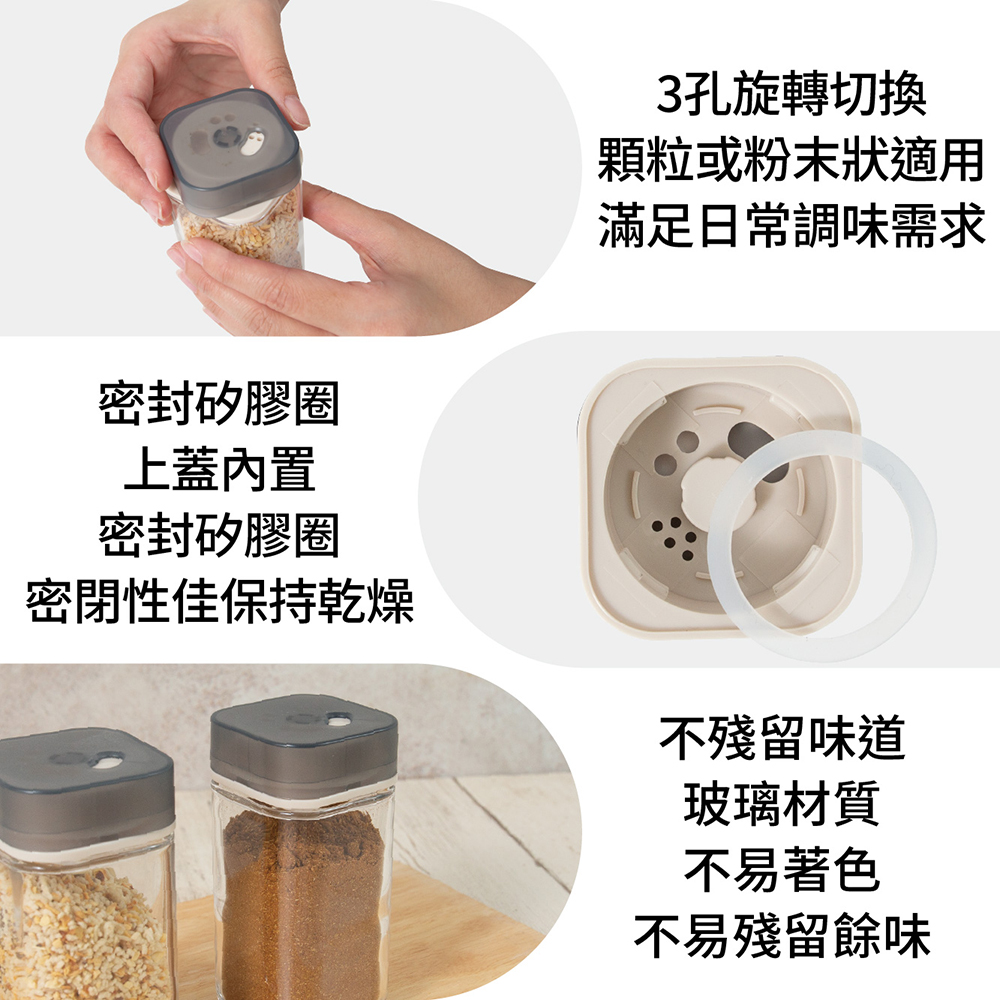 3孔旋轉切換
顆粒或粉末狀適用
滿足日常調味需求

密封矽膠圈
上蓋內置
密封矽膠圈
密閉性佳保持乾燥

不殘留味道
玻璃材質
不易著色
不易殘留餘味