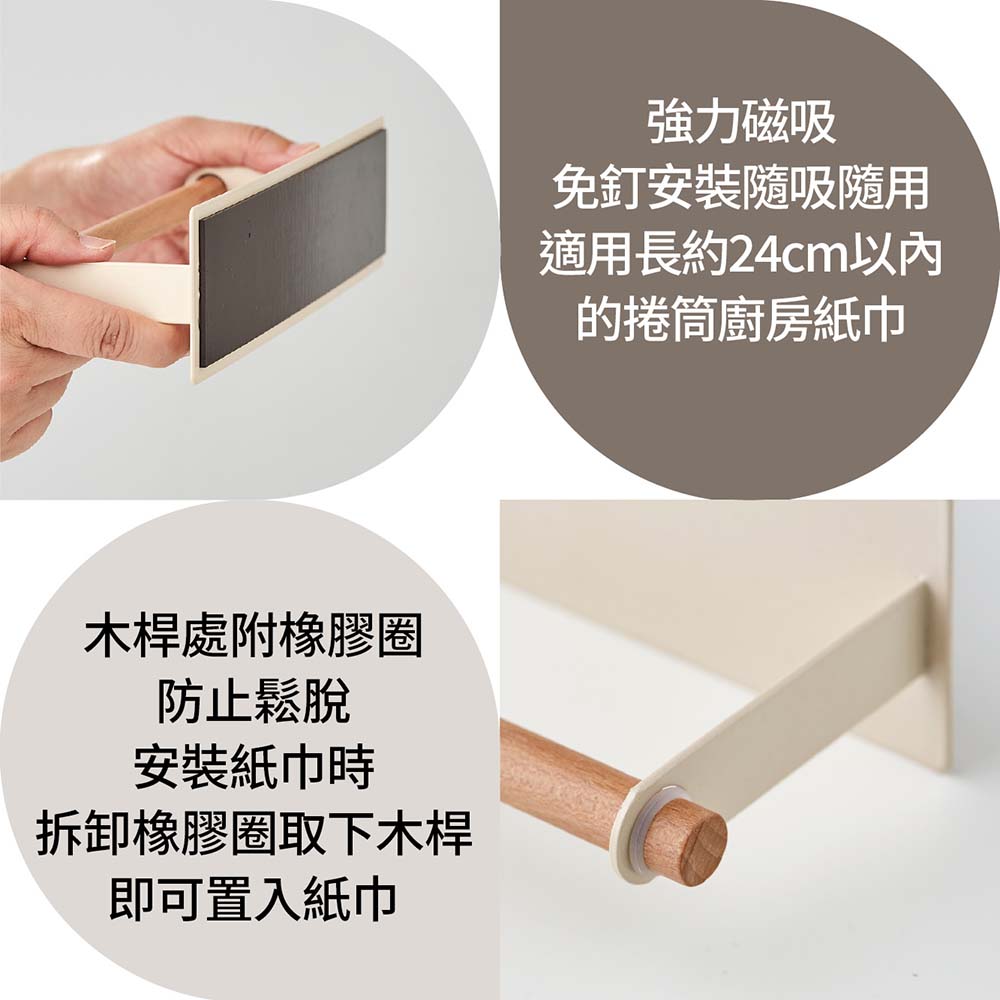 強力磁吸
免釘安裝隨吸隨用
適用長約24cm以內
的捲筒廚房紙巾

木桿處附橡膠圈
防止鬆脫
安裝紙巾時
拆卸橡膠圈取下木桿
即可置入紙巾