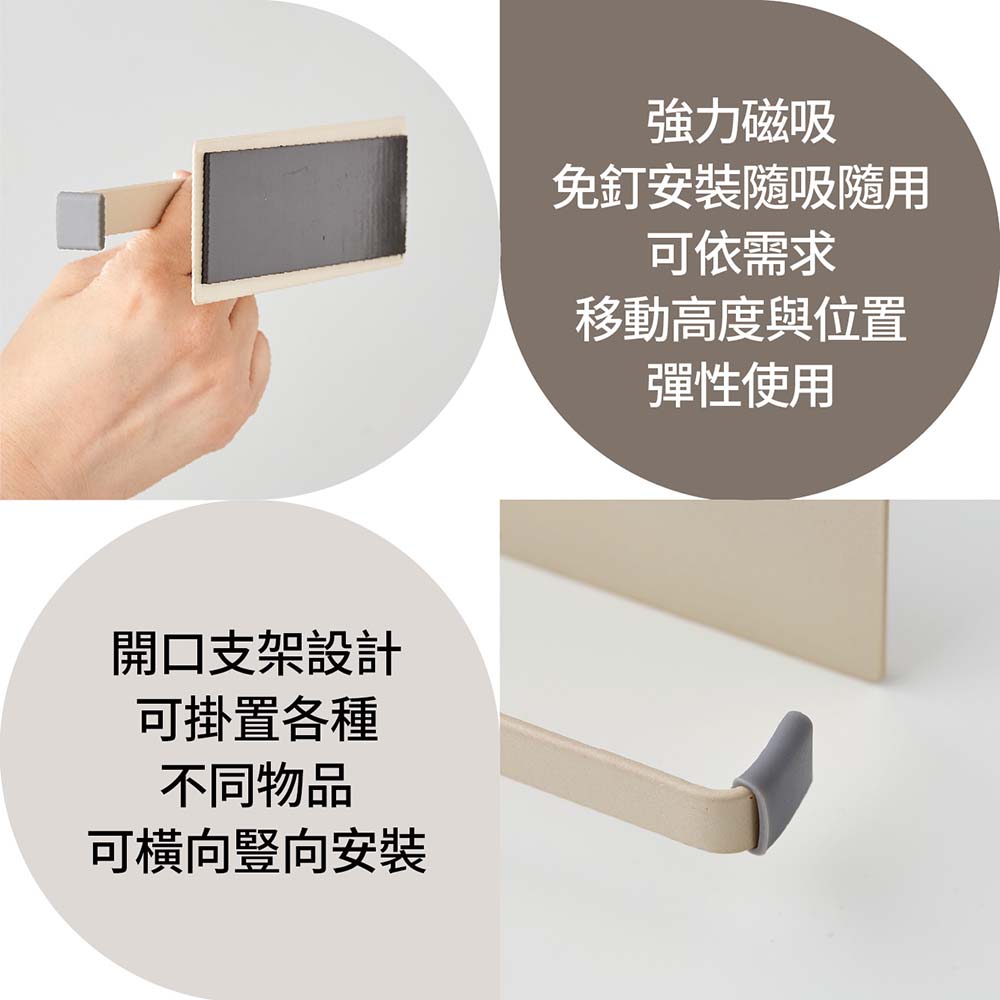 強力磁吸
免釘安裝隨吸隨用
可依需求
移動高度與位置
彈性使用

開口支架設計
可掛置各種
不同物品
可橫向豎向安裝