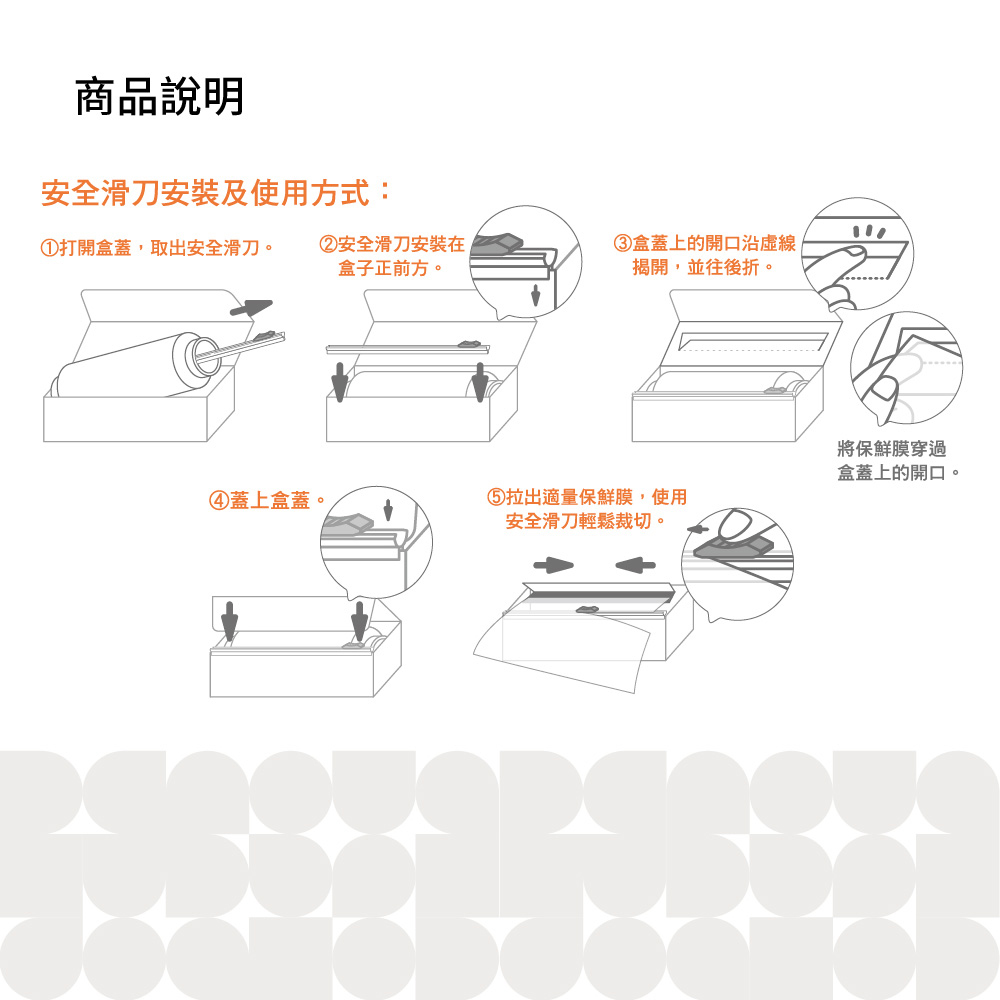 商品說明

安全滑刀安裝及使用方式：

①打開盒蓋，取出安全滑刀。

②安全滑刀安裝在盒子正前方。

③盒蓋上的開口沿虛線揭開，並往後折。

將保鮮膜穿過盒蓋上的開口。

④蓋上盒蓋。

⑤拉出適量保鮮膜，使用安全滑刀輕鬆裁切。