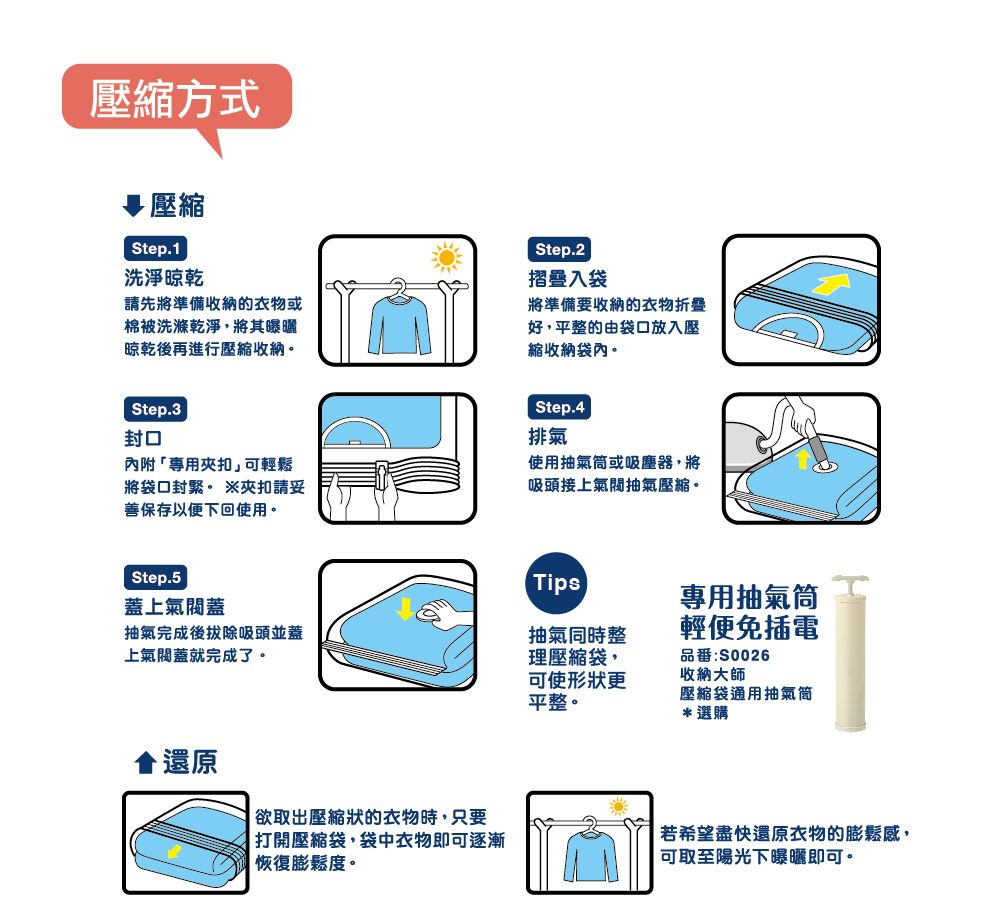 壓縮方式

壓縮

Step.1
洗淨晾乾
請先將準備收納的衣物或棉被洗滌乾淨，將其曝曬晾乾後再進行壓縮收納。

Step.2
摺疊入袋
將準備要收納的衣物折疊好，平整的由袋口放入壓縮收納袋內。

Step.3
封口
內附「專用夾扣」可輕鬆將袋口封緊。 ※夾扣請妥善保存以便下回使用。

Step.4
排氣
使用抽氣筒或吸塵器，將吸頭接上氣閥抽氣壓縮。

Step.5
蓋上氣閥蓋
抽氣完成後拔除吸頭並蓋上氣閥蓋就完成了。

Tips
抽氣同時整理壓縮袋，可使形狀更平整。

專用抽氣筒
輕便免插電
品番:S0026
收納大師
壓縮袋通用抽氣筒
＊選購

還原

欲取出壓縮狀的衣物時，只要打開壓縮袋，袋中衣物即可逐漸恢復膨鬆度。

若希望盡快還原衣物的膨鬆感，可取至陽光下曝曬即可。