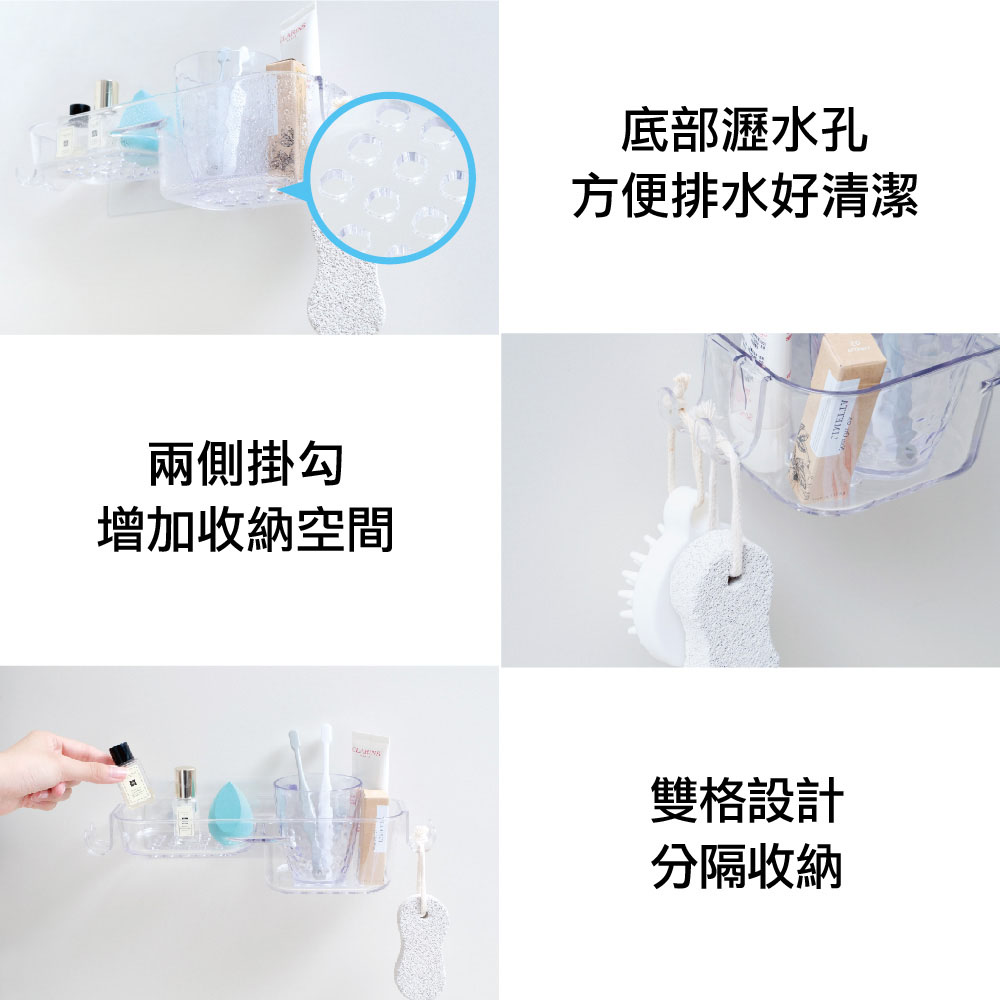 底部瀝水孔
方便排水好清潔

兩側掛勾
增加收納空間

雙格設計
分隔收納