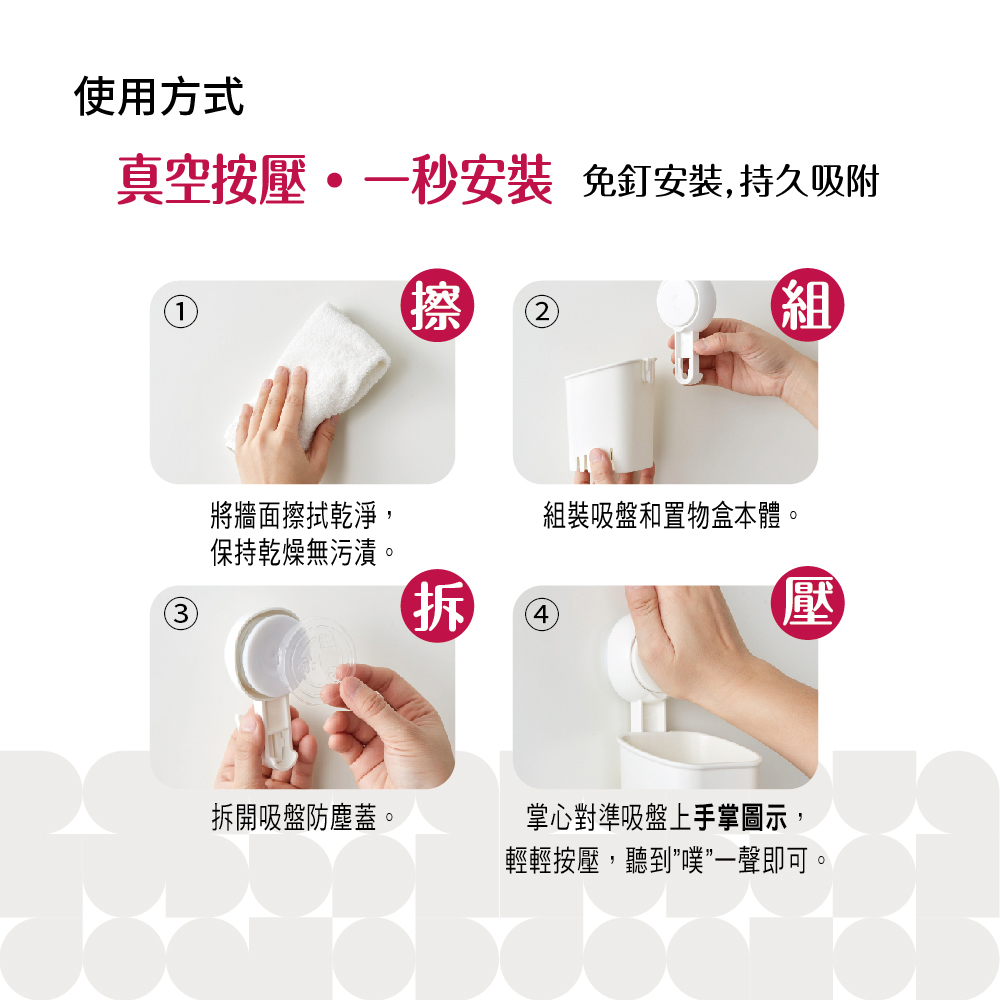 使用方式

真空按壓・一秒安裝 免釘安裝,持久吸附

① 擦

將牆面擦拭乾淨，
保持乾燥無污漬。

② 組

組裝吸盤和置物盒本體。

③ 拆

拆開吸盤防塵蓋。

④ 壓

掌心對準吸盤上手掌圖示，
輕輕按壓，聽到"噗"一聲即可。