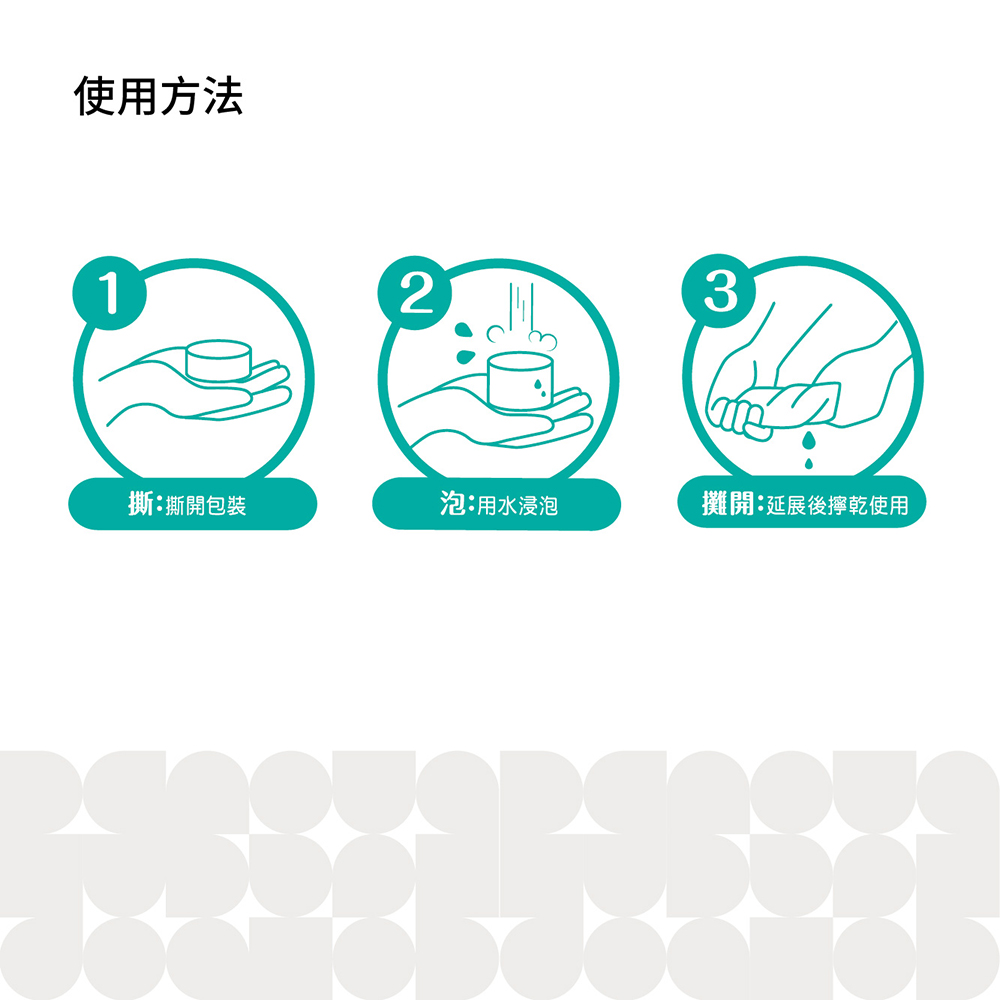 使用方法

1

撕:撕開包裝

2

泡:用水浸泡

3

攤開:延展後擰乾使用