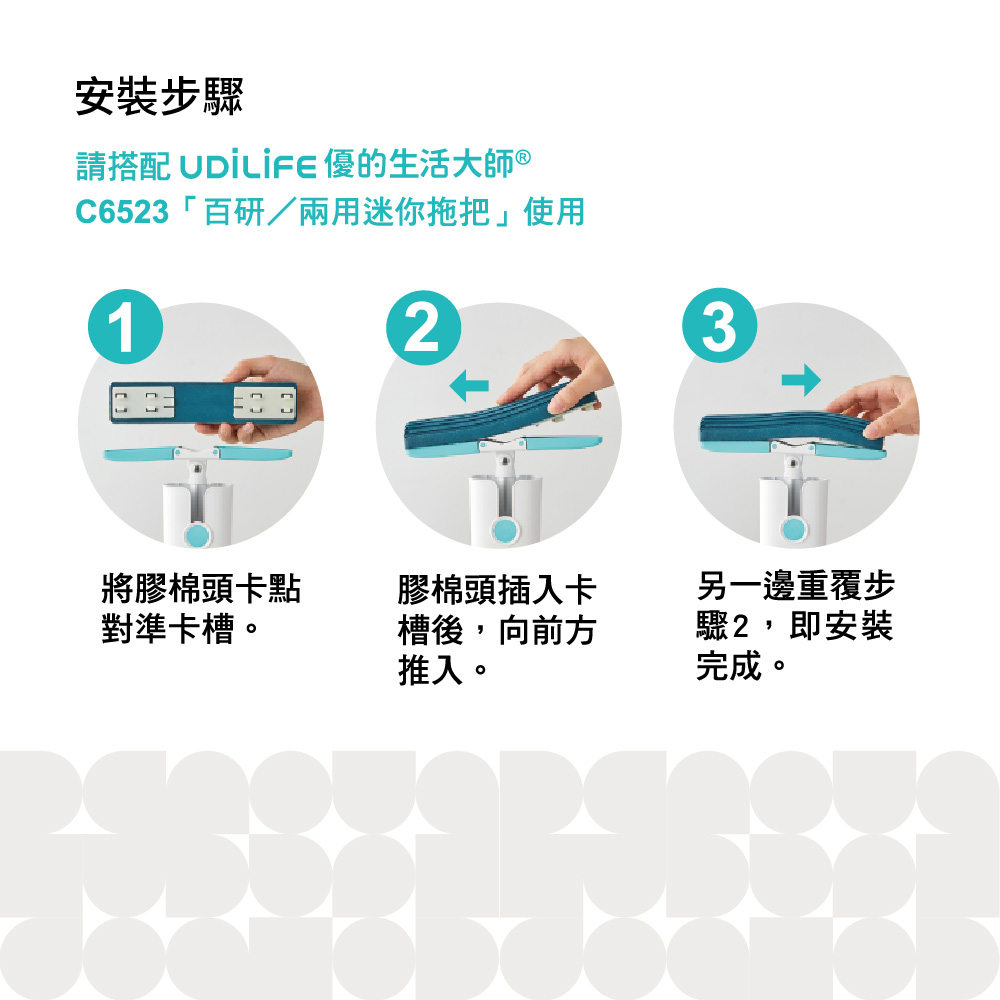 安裝步驟

請搭配 UDiLiFE 優的生活大師®
C6523「百研／兩用迷你拖把」使用

1

將膠棉頭卡點對準卡槽。

2

膠棉頭插入卡槽後，向前方推入。

3

另一邊重覆步驟2，即安裝完成。