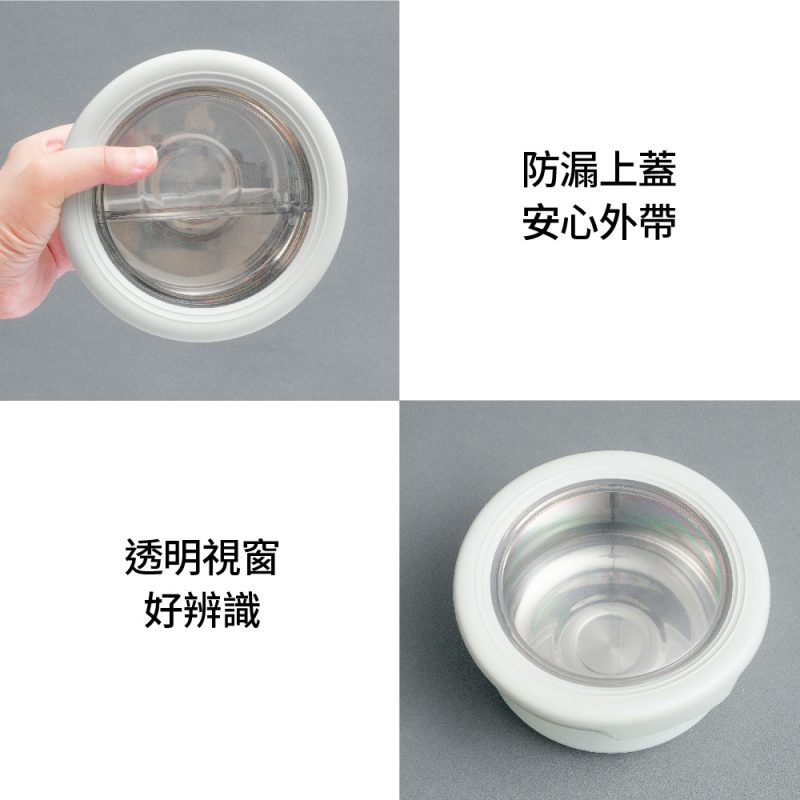 防漏上蓋
安心外帶

透明視窗
好辨識