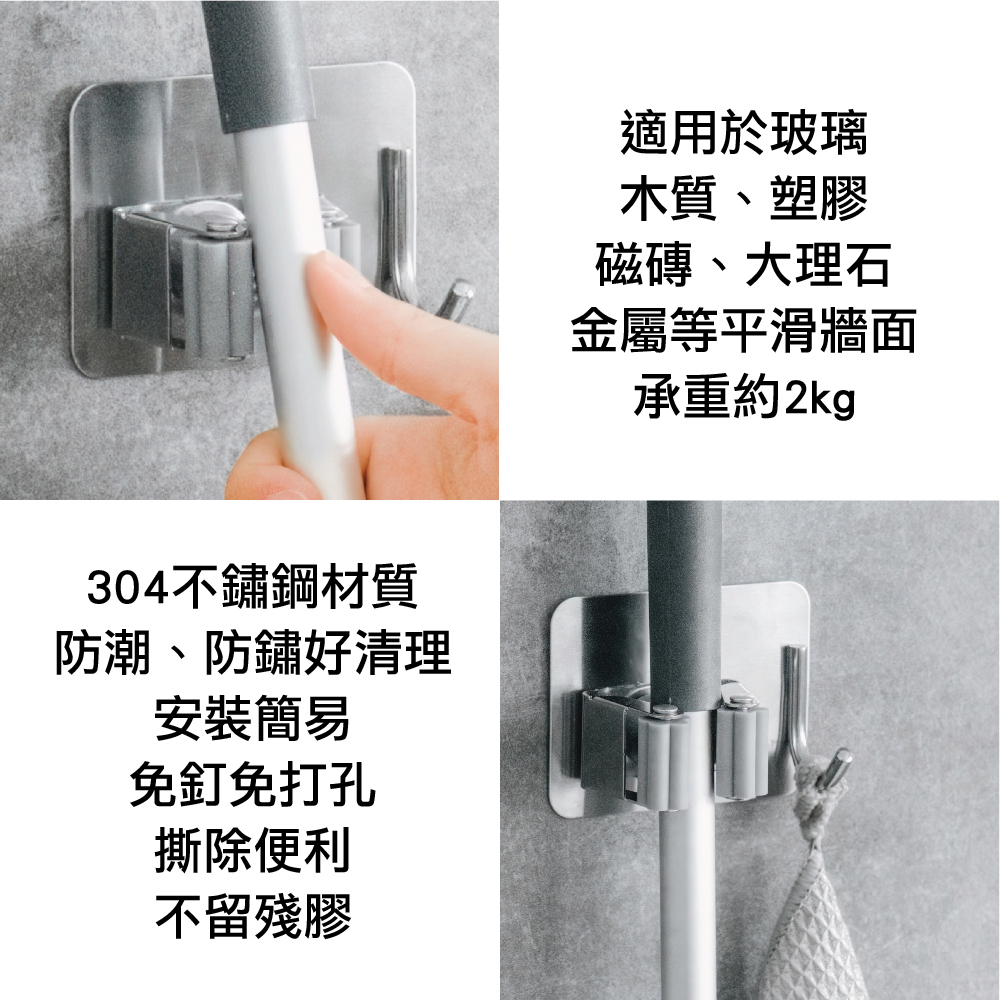 適用於玻璃
木質、塑膠
磁磚、大理石
金屬等平滑牆面
承重約2kg

304不鏽鋼材質
防潮、防鏽好清理
安裝簡易
免釘免打孔
撕除便利
不留殘膠