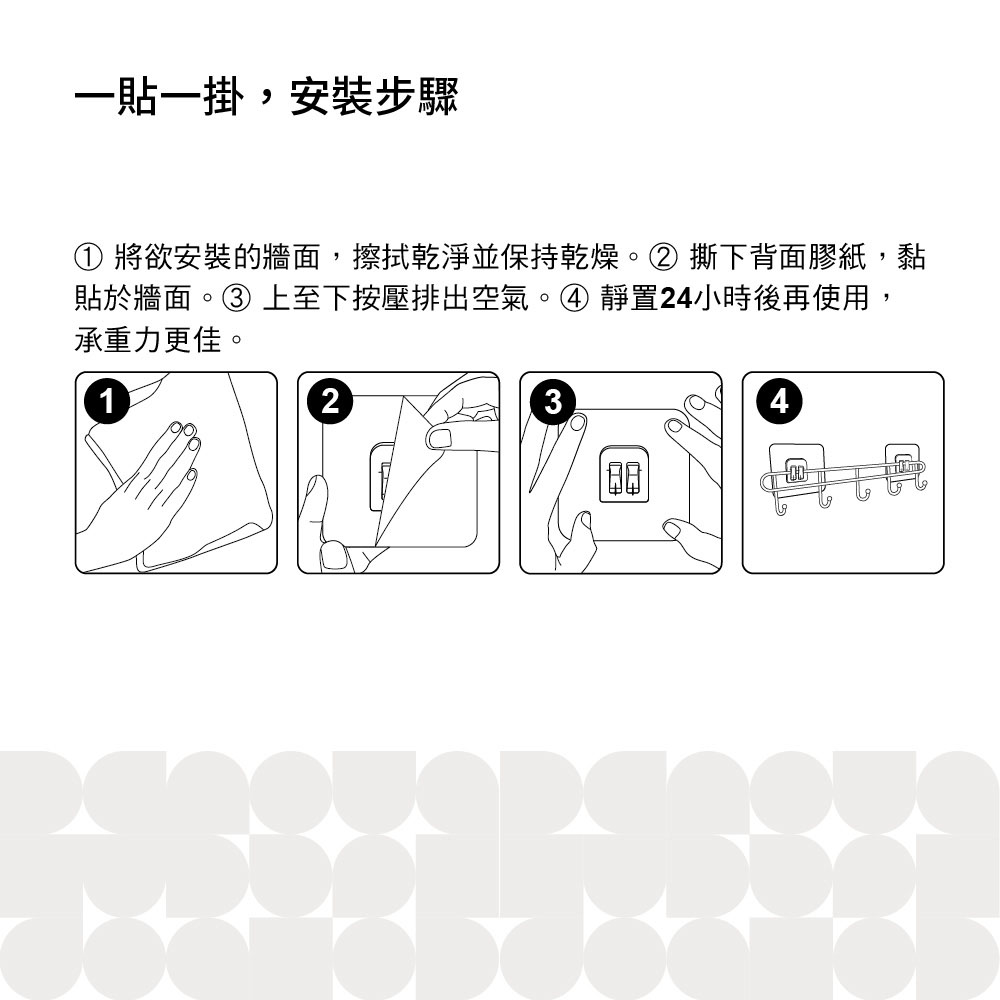 一貼一掛，安裝步驟

① 將欲安裝的牆面，擦拭乾淨並保持乾燥。② 撕下背面膠紙，黏貼於牆面。③ 上至下按壓排出空氣。④ 靜置24小時後再使用，承重力更佳。

1

2

3

4